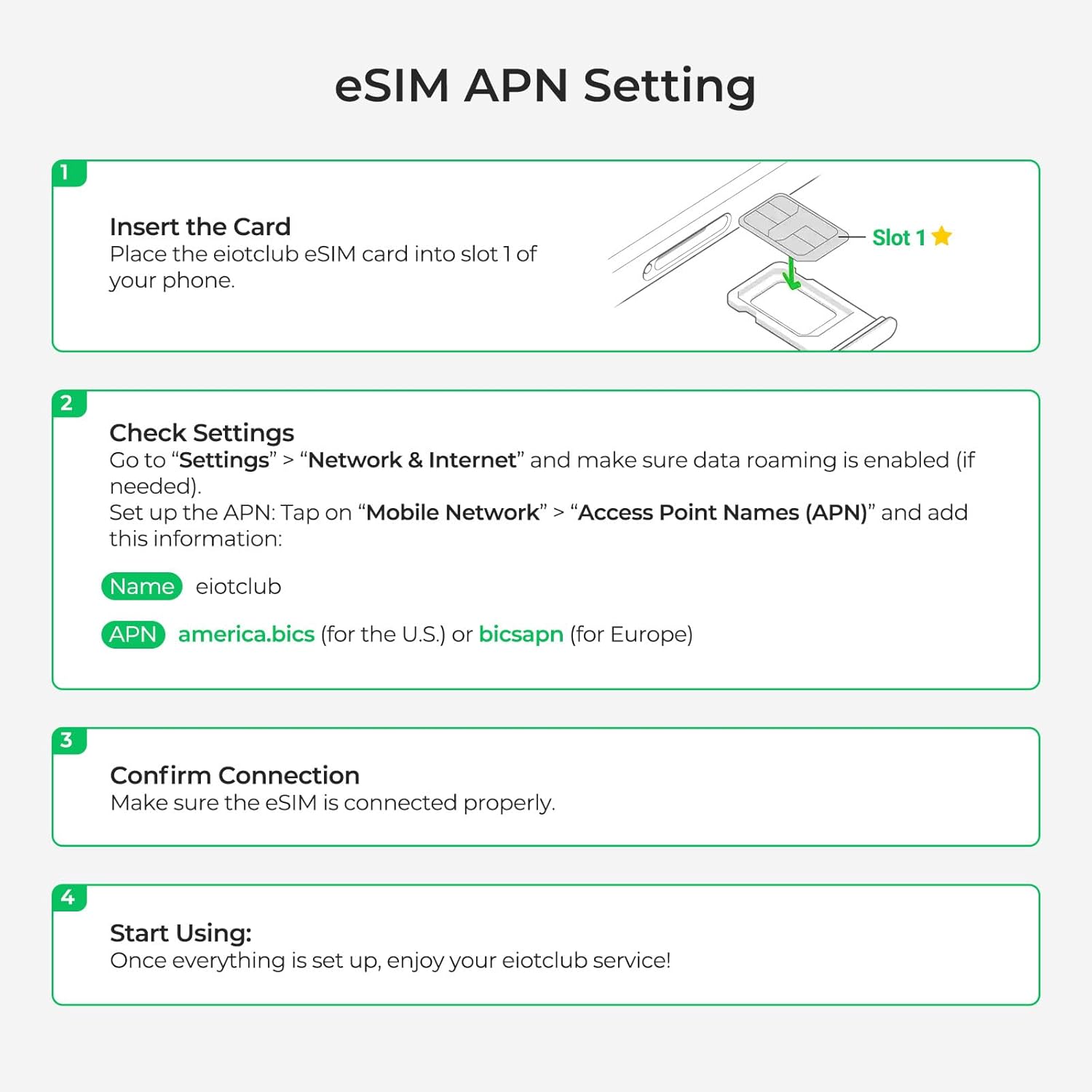 eSIM APN Setting

1

Insert the Card
Place the eiotclub eSIM card into slot 1 of your phone.

Slot 1

2

Check Settings
Go to “Settings” > “Network & Internet” and make sure data roaming is enabled (if needed).
Set up the APN: Tap on “Mobile Network” > “Access Point Names (APN)” and add this information:

Name eiotclub

APN america.bics (for the U.S.) or bicsapn (for Europe)

3

Confirm Connection
Make sure the eSIM is connected properly.

4

Start Using:
Once everything is set up, enjoy your eiotclub service!